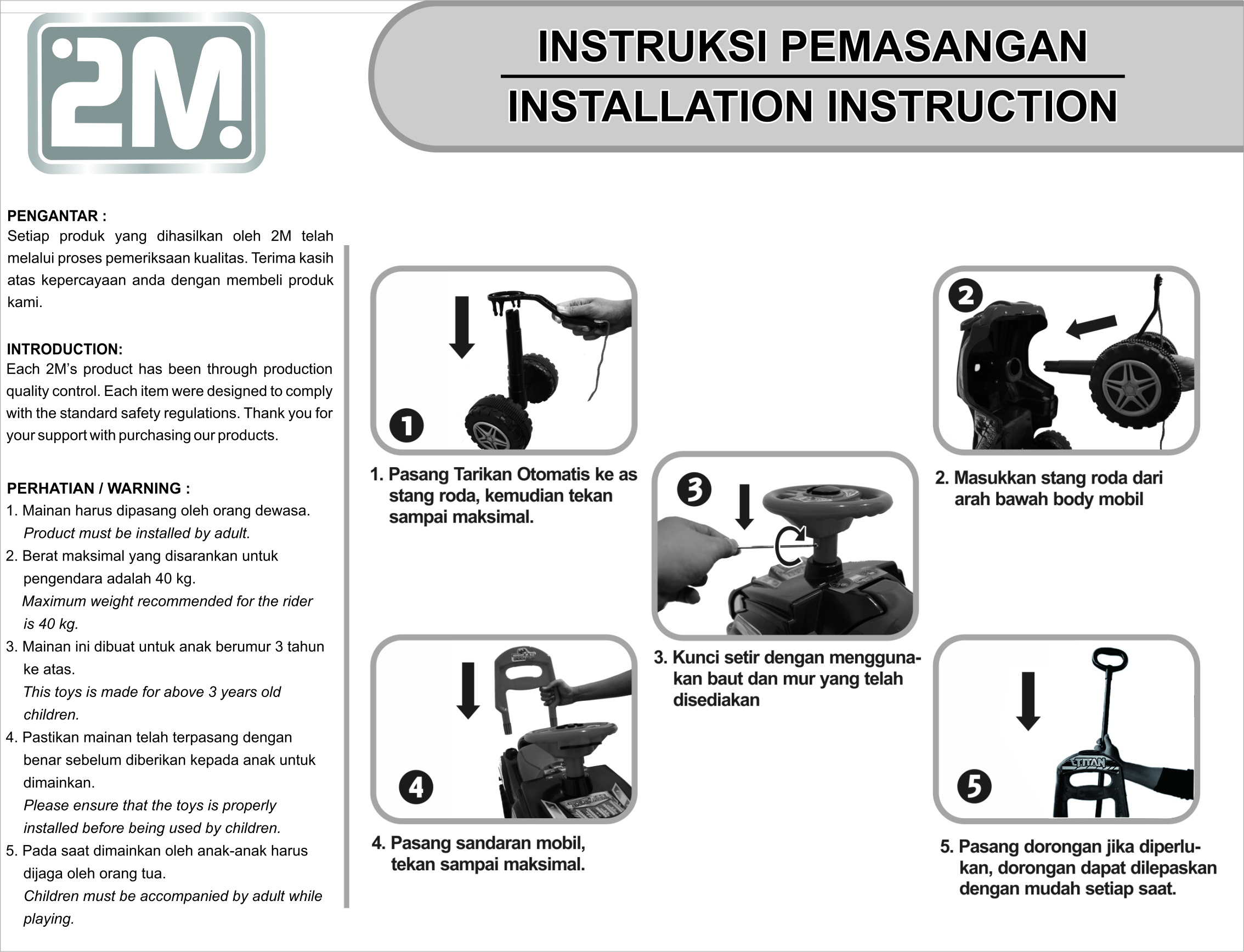 2M

INSTRUKSI PEMASANGAN

INSTALLATION INSTRUCTION

PENGANTAR :
Setiap produk yang dihasilkan oleh 2M telah melalui proses pemeriksaan kualitas. Terima kasih atas kepercayaan anda dengan membeli produk kami.

INTRODUCTION:
Each 2M's product has been through production quality control. Each item were designed to comply with the standard safety regulations. Thank you for your support with purchasing our products.

PERHATIAN / WARNING :
1. Mainan harus dipasang oleh orang dewasa.
Product must be installed by adult.
2. Berat maksimal yang disarankan untuk pengendara adalah 40 kg.
Maximum weight recommended for the rider is 40 kg.
3. Mainan ini dibuat untuk anak berumur 3 tahun ke atas.
This toys is made for above 3 years old children.
4. Pastikan mainan telah terpasang dengan benar sebelum diberikan kepada anak untuk dimainkan.
Please ensure that the toys is properly installed before being used by children.
5. Pada saat dimainkan oleh anak-anak harus dijaga oleh orang tua.
Children must be accompanied by adult while playing.

1

1. Pasang Tarikan Otomatis ke as stang roda, kemudian tekan sampai maksimal.

2

2. Masukkan stang roda dari arah bawah body mobil

3

3. Kunci setir dengan menggunakan baut dan mur yang telah disediakan

4

4. Pasang sandaran mobil, tekan sampai maksimal.

5

TITAN

5. Pasang dorongan jika diperlukan, dorongan dapat dilepaskan dengan mudah setiap saat.